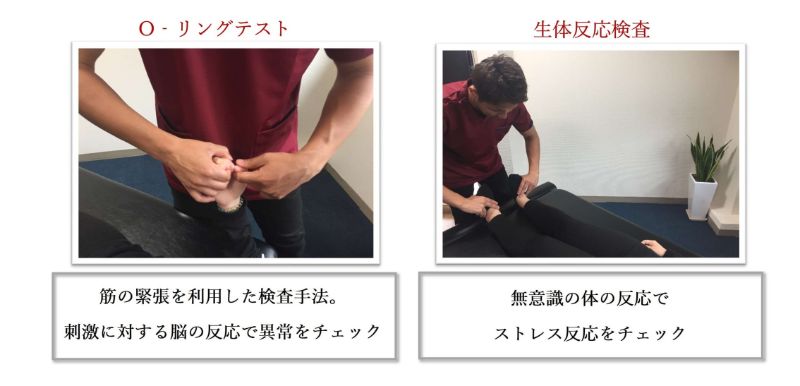 O - リングテスト

筋の緊張を利用した検査手法。
刺激に対する脳の反応で異常をチェック

生体反応検査

無意識の体の反応で
ストレス反応をチェック